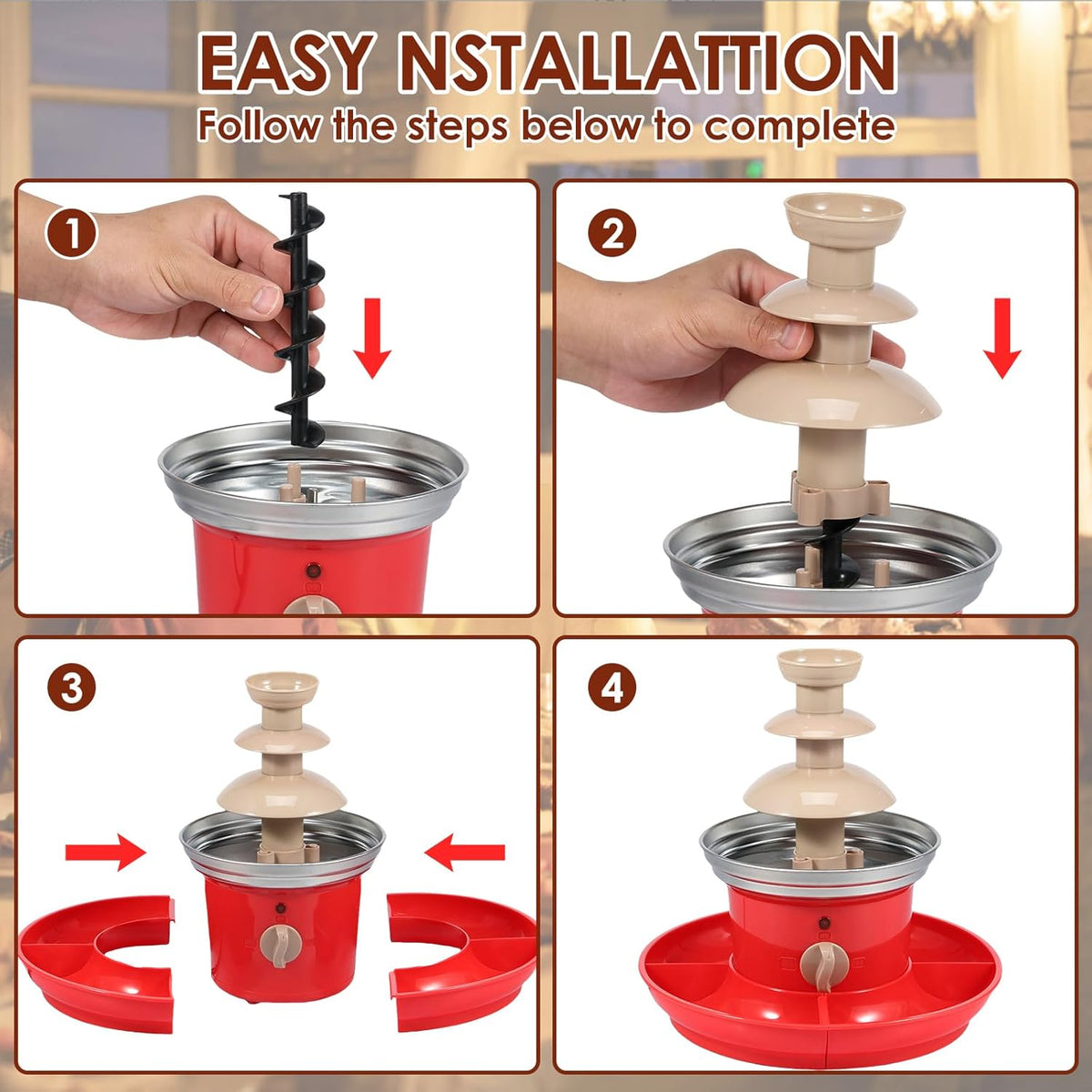 EASY NSTALLATTION
Follow the steps below to complete

1

2

3

4